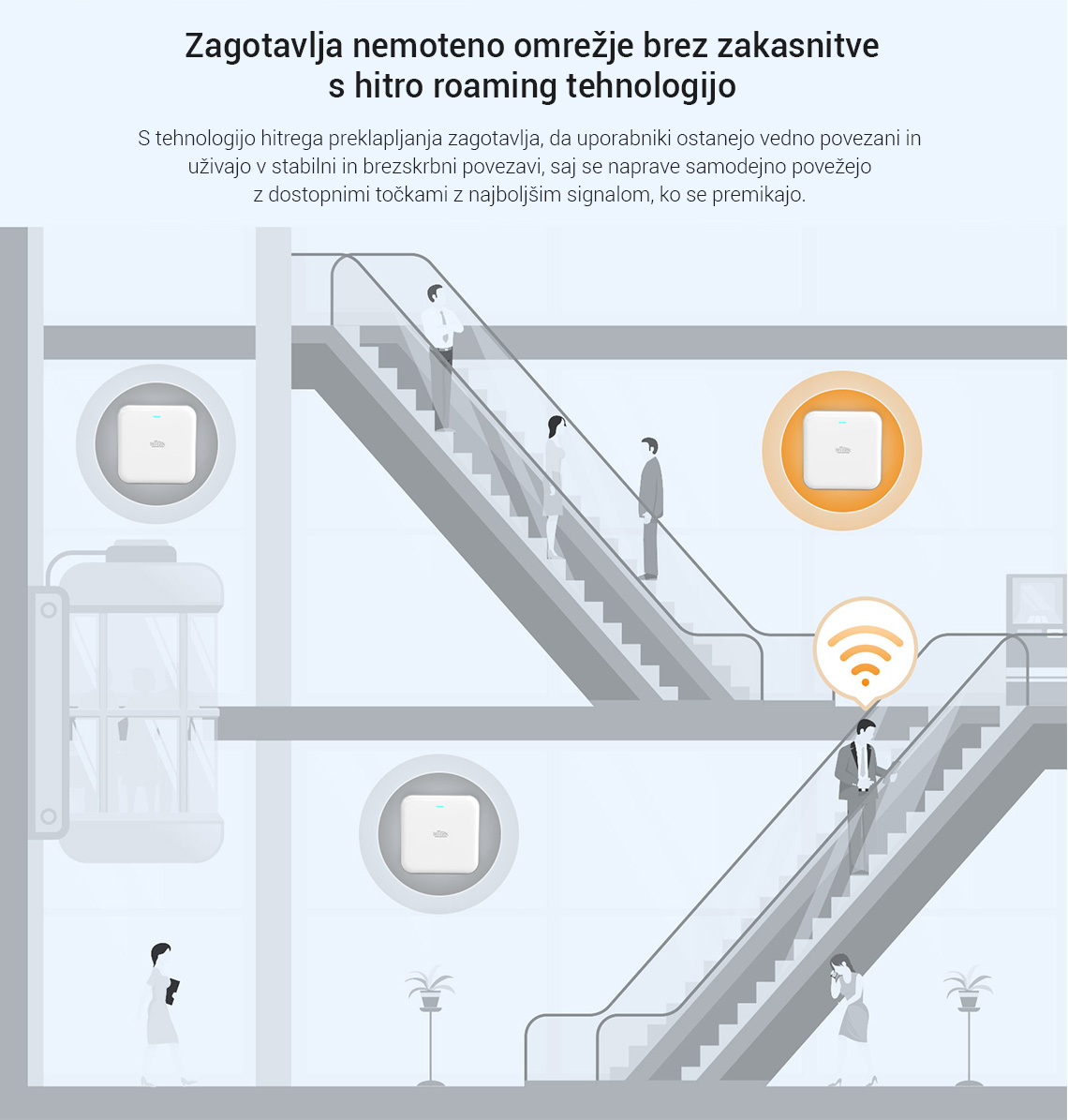 Zagotavlja nemoteno omrežje brez zakasnitve s hitro roaming tehnologijo

S tehnologijo hitrega preklapljanja zagotavlja, da uporabniki ostanejo vedno povezani in uživajo v stabilni in brezskrbni povezavi, saj se naprave samodejno povežejo z dostopnimi točkami z najboljšim signalom, ko se premikajo.