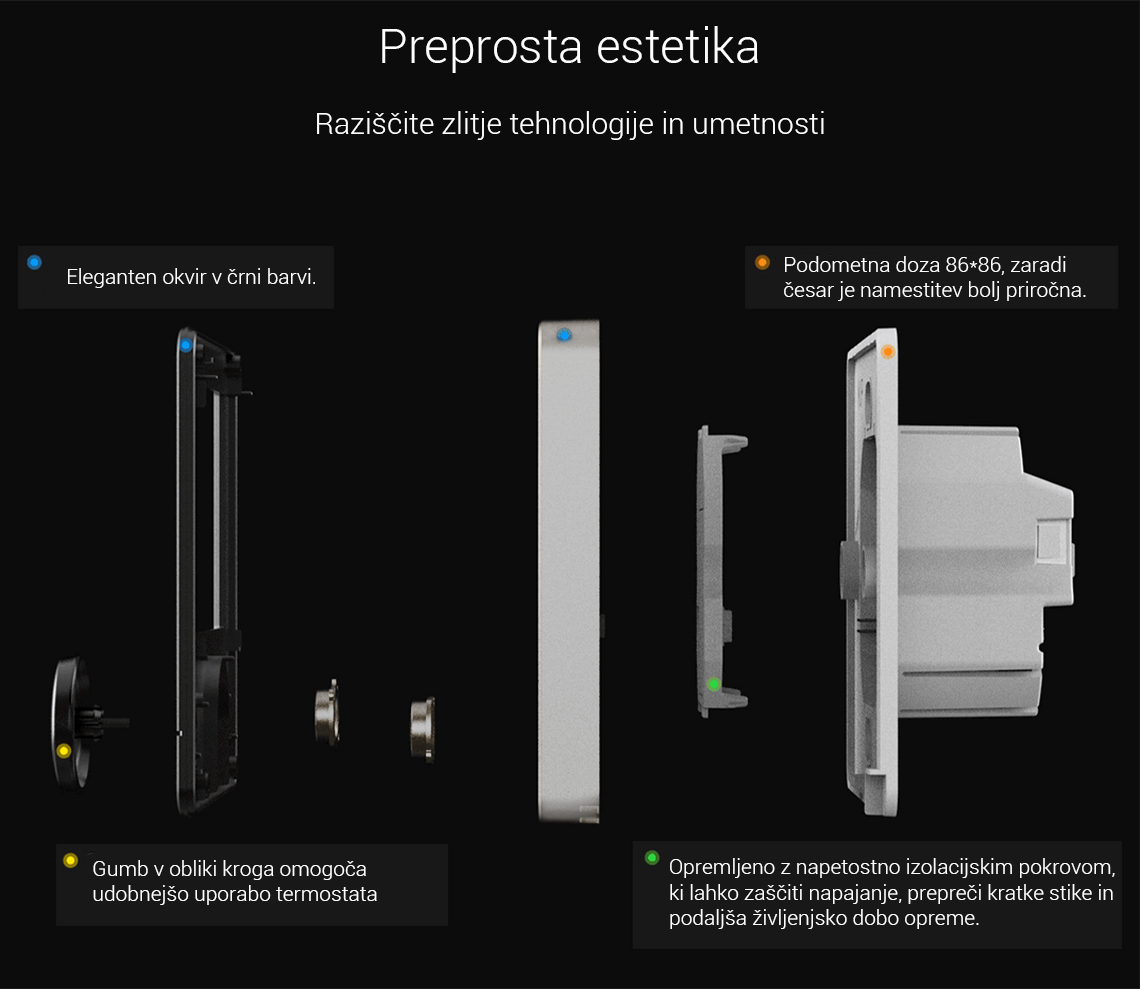 Preprosta estetika

Raziščite zlitje tehnologije in umetnosti

Eleganten okvir v črni barvi.

Podometna doza 86*86, zaradi česar je namestitev bolj priročna.

Gumb v obliki kroga omogoča udobnejšo uporabo termostata

Opremljeno z napetostno izolacijskim pokrovom, ki lahko zaščiti napajanje, prepreči kratke stike in podaljša življenjsko dobo opreme.