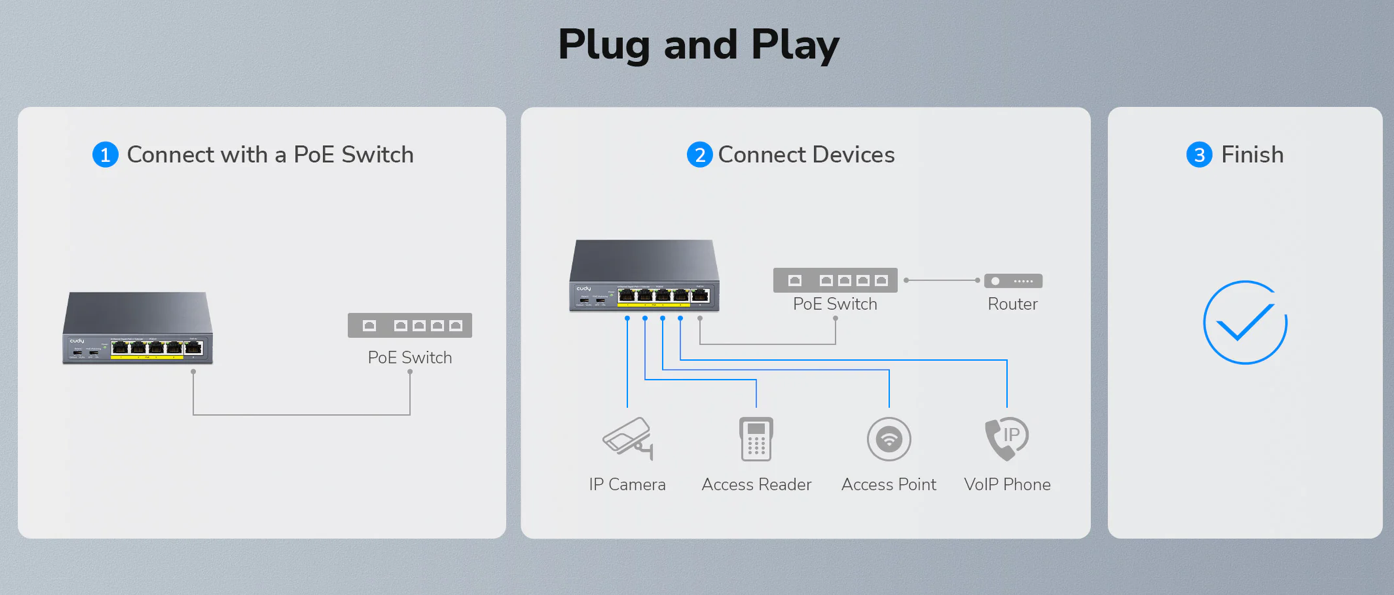 Plug and Play

1 Connect with a PoE Switch

cudy

PoE Switch

2 Connect Devices

cudy

PoE Switch

Router

IP Camera

Access Reader

Access Point

IP

VoIP Phone

3 Finish