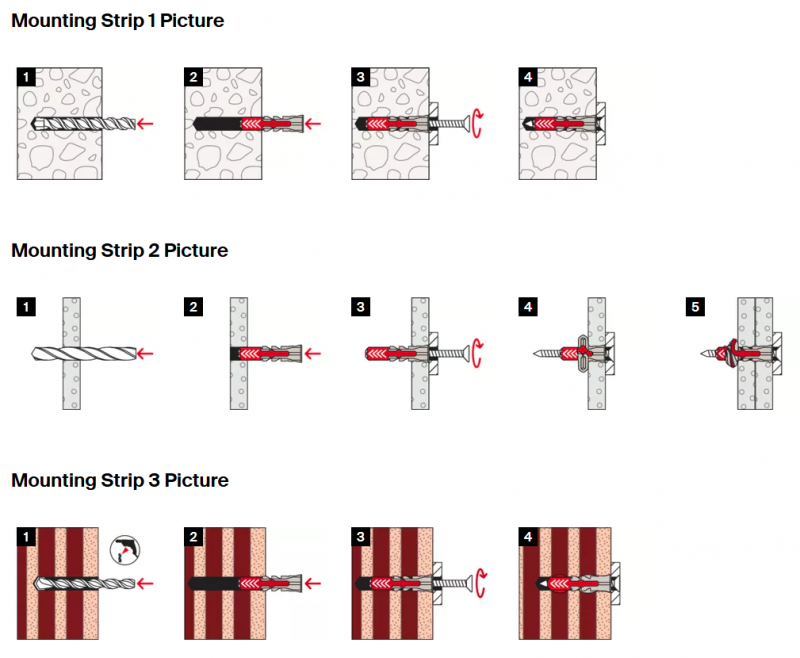 Mounting Strip 1 Picture

1

2

3

4

Mounting Strip 2 Picture

1

2

3

4

5

Mounting Strip 3 Picture

1

2

3

4