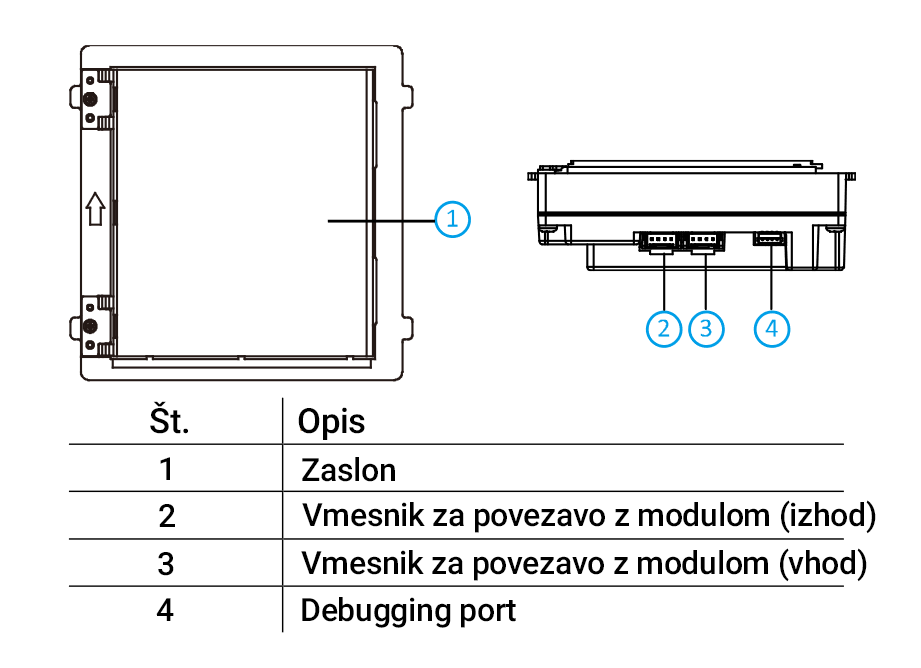 1

2 3 4

| Št. | Opis |
|---|---|
| 1 | Zaslon |
| 2 | Vmesnik za povezavo z modulom (izhod) |
| 3 | Vmesnik za povezavo z modulom (vhod) |
| 4 | Debugging port |