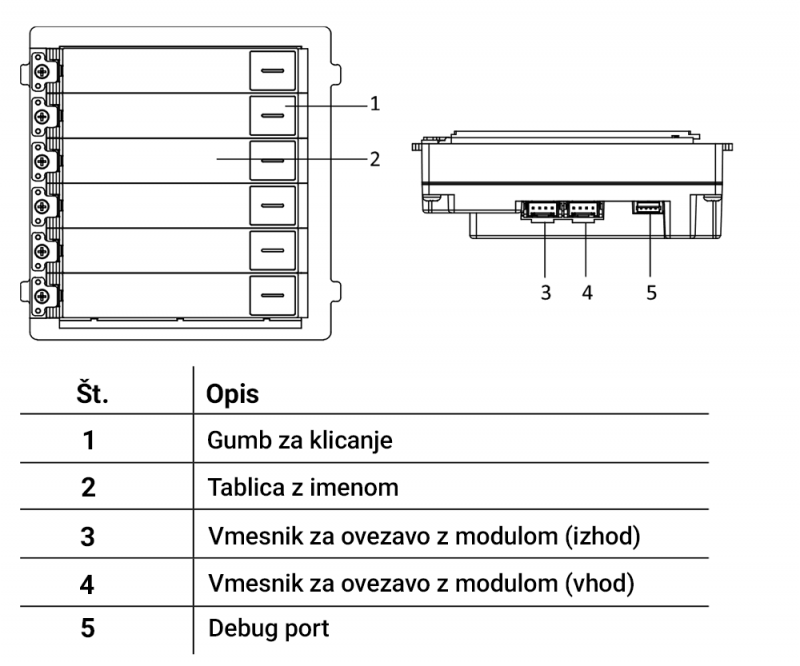 1
2

3 4 5

| Št. | Opis |
|---|---|
| 1 | Gumb za klicanje |
| 2 | Tablica z imenom |
| 3 | Vmesnik za ovezavo z modulom (izhod) |
| 4 | Vmesnik za ovezavo z modulom (vhod) |
| 5 | Debug port |