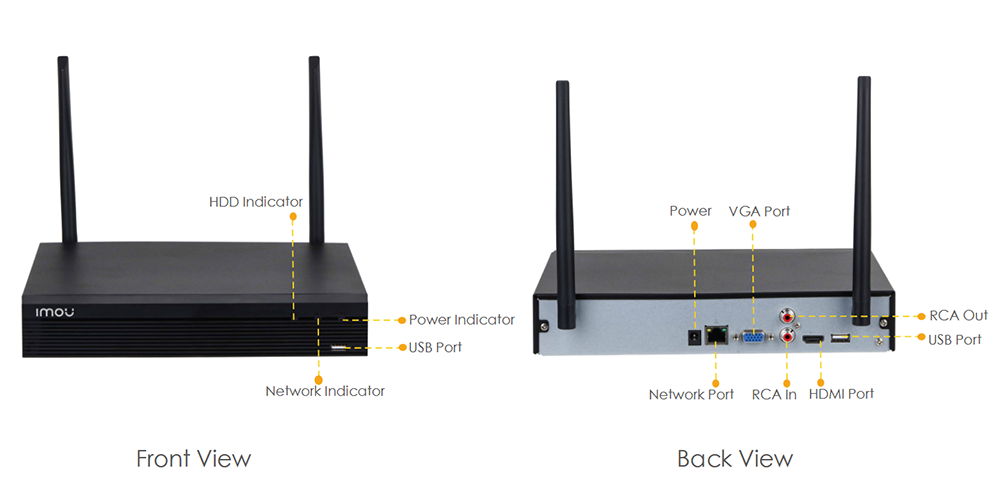 HDD Indicator

imou

Power Indicator

USB Port

Network Indicator

Front View

Power

VGA Port

RCA Out

USB Port

Network Port

RCA In

HDMI Port

Back View