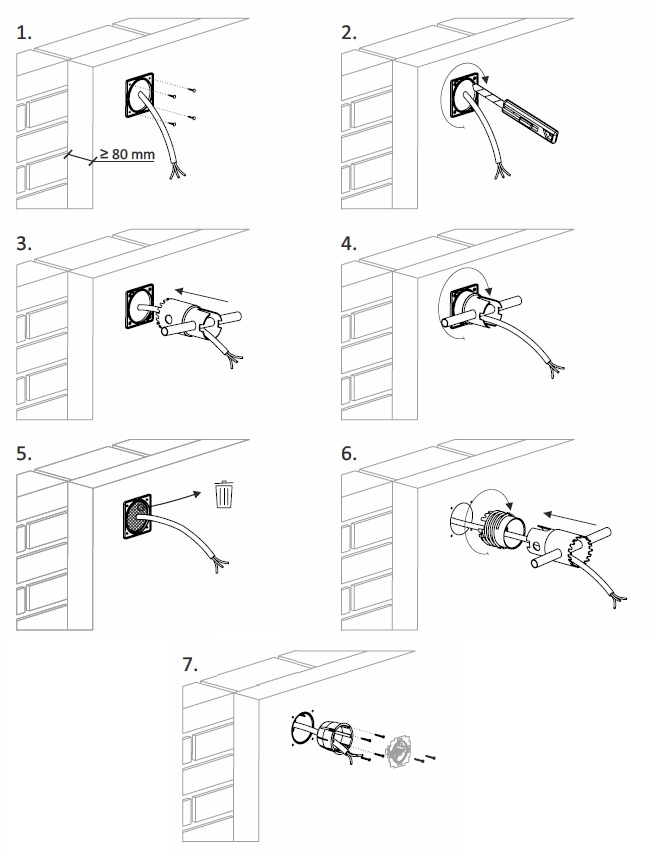 1.

≥ 80 mm

2.

3.

4.

5.

6.

7.