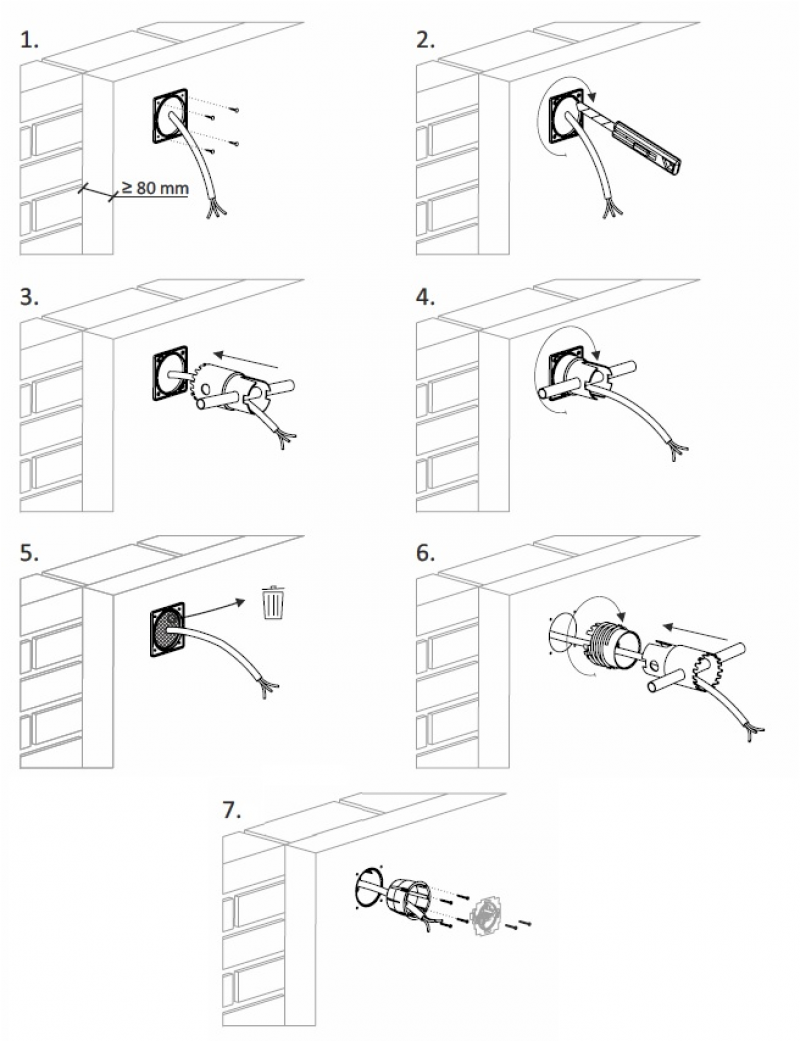 1.

≥ 80 mm

2.

3.

4.

5.

6.

7.