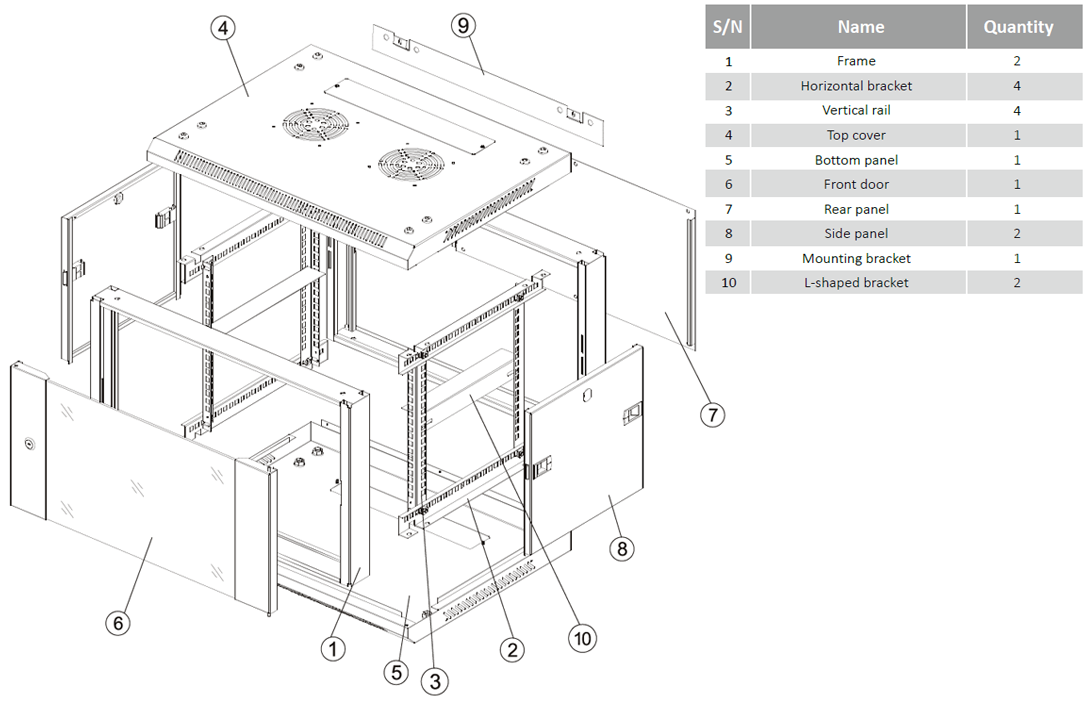 4

9

7

8

6

1

5

3

2

10

| S/N | Name | Quantity |
|---|---|---|
| 1 | Frame | 2 |
| 2 | Horizontal bracket | 4 |
| 3 | Vertical rail | 4 |
| 4 | Top cover | 1 |
| 5 | Bottom panel | 1 |
| 6 | Front door | 1 |
| 7 | Rear panel | 1 |
| 8 | Side panel | 2 |
| 9 | Mounting bracket | 1 |
| 10 | L-shaped bracket | 2 |